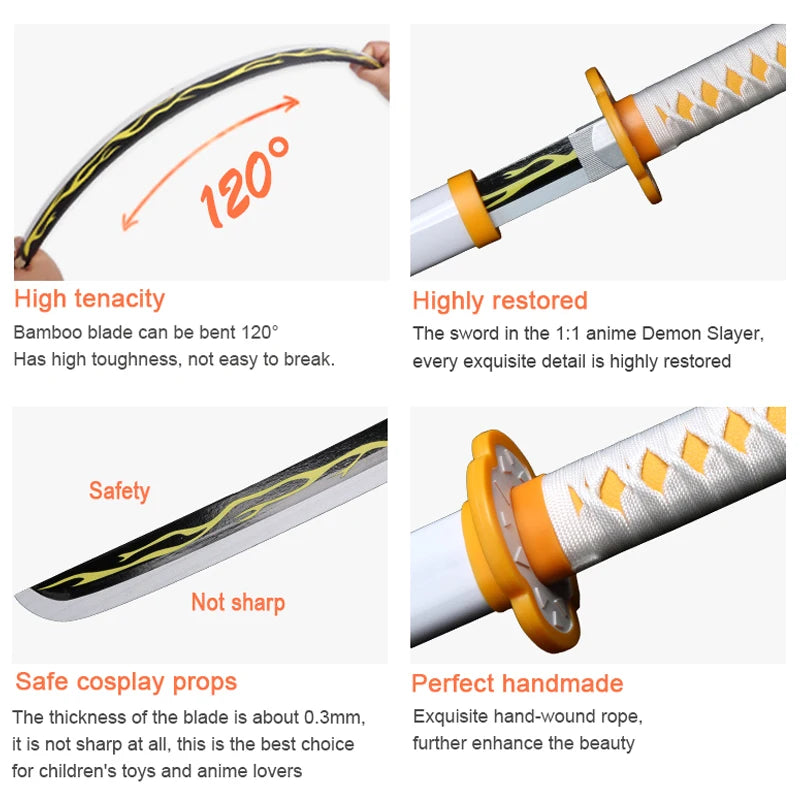 120°

High tenacity

Bamboo blade can be bent 120°
Has high toughness, not easy to break.

Highly restored

The sword in the 1:1 anime Demon Slayer, every exquisite detail is highly restored

Safety

Not sharp

Safe cosplay props

The thickness of the blade is about 0.3mm, it is not sharp at all, this is the best choice for children's toys and anime lovers

Perfect handmade

Exquisite hand-wound rope, further enhance the beauty